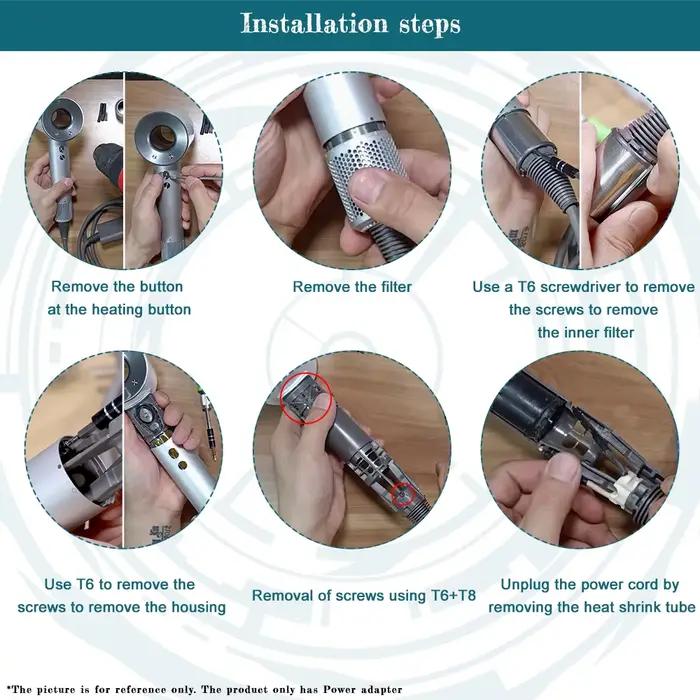 Installation steps

Remove the button at the heating button

Remove the filter

Use a T6 screwdriver to remove the screws to remove the inner filter

Use T6 to remove the screws to remove the housing

Removal of screws using T6+T8

Unplug the power cord by removing the heat shrink tube

*The picture is for reference only. The product only has Power adapter