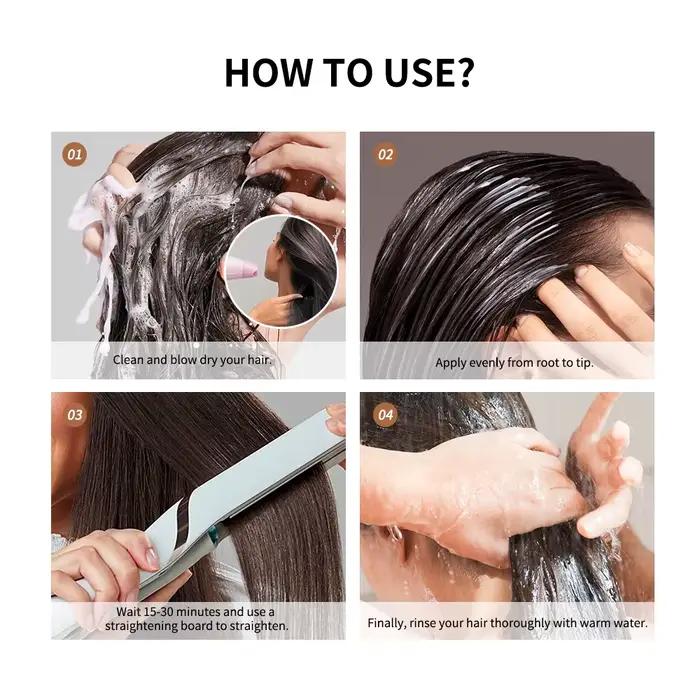 HOW TO USE?

01

Clean and blow dry your hair.

02

Apply evenly from root to tip.

03

Wait 15-30 minutes and use a straightening board to straighten.

04

Finally, rinse your hair thoroughly with warm water.