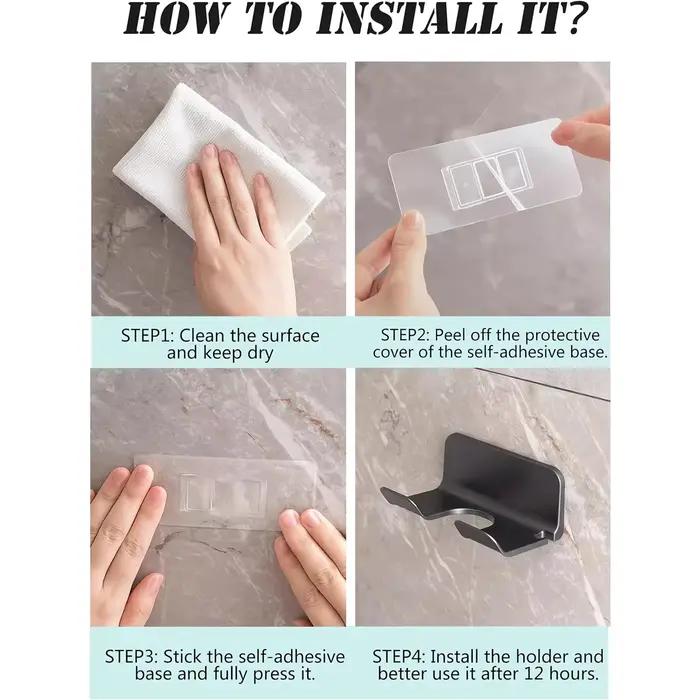 HOW TO INSTALL IT?

STEP1: Clean the surface and keep dry

STEP2: Peel off the protective cover of the self-adhesive base.

STEP3: Stick the self-adhesive base and fully press it.

STEP4: Install the holder and better use it after 12 hours.