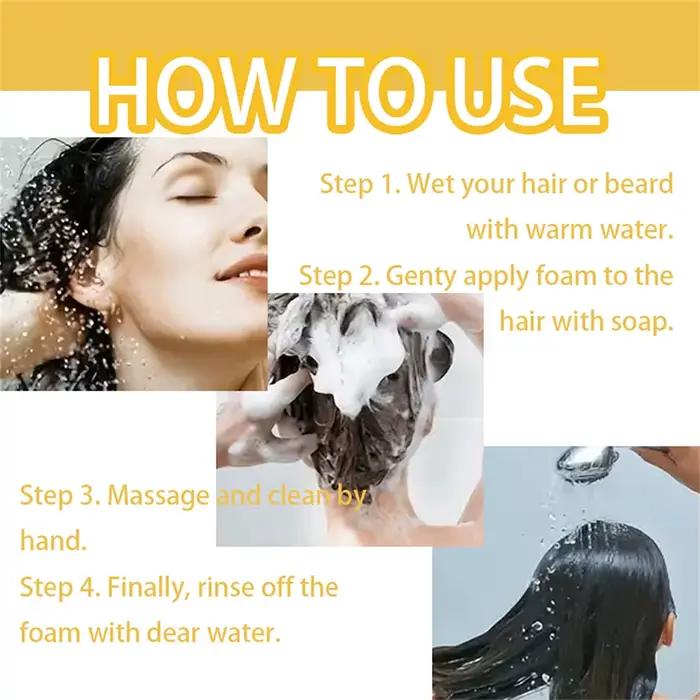 HOW TO USE

Step 1. Wet your hair or beard with warm water.
Step 2. Genty apply foam to the hair with soap.

Step 3. Massage and clean by hand.
Step 4. Finally, rinse off the foam with dear water.